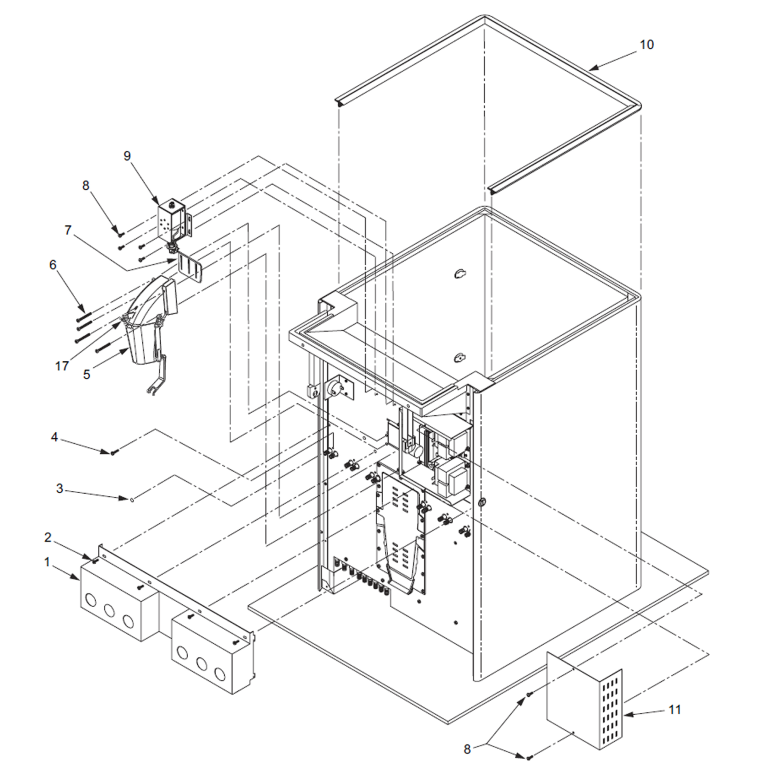 10
9
8
7
6
17
5
4
3
2
1
11
8